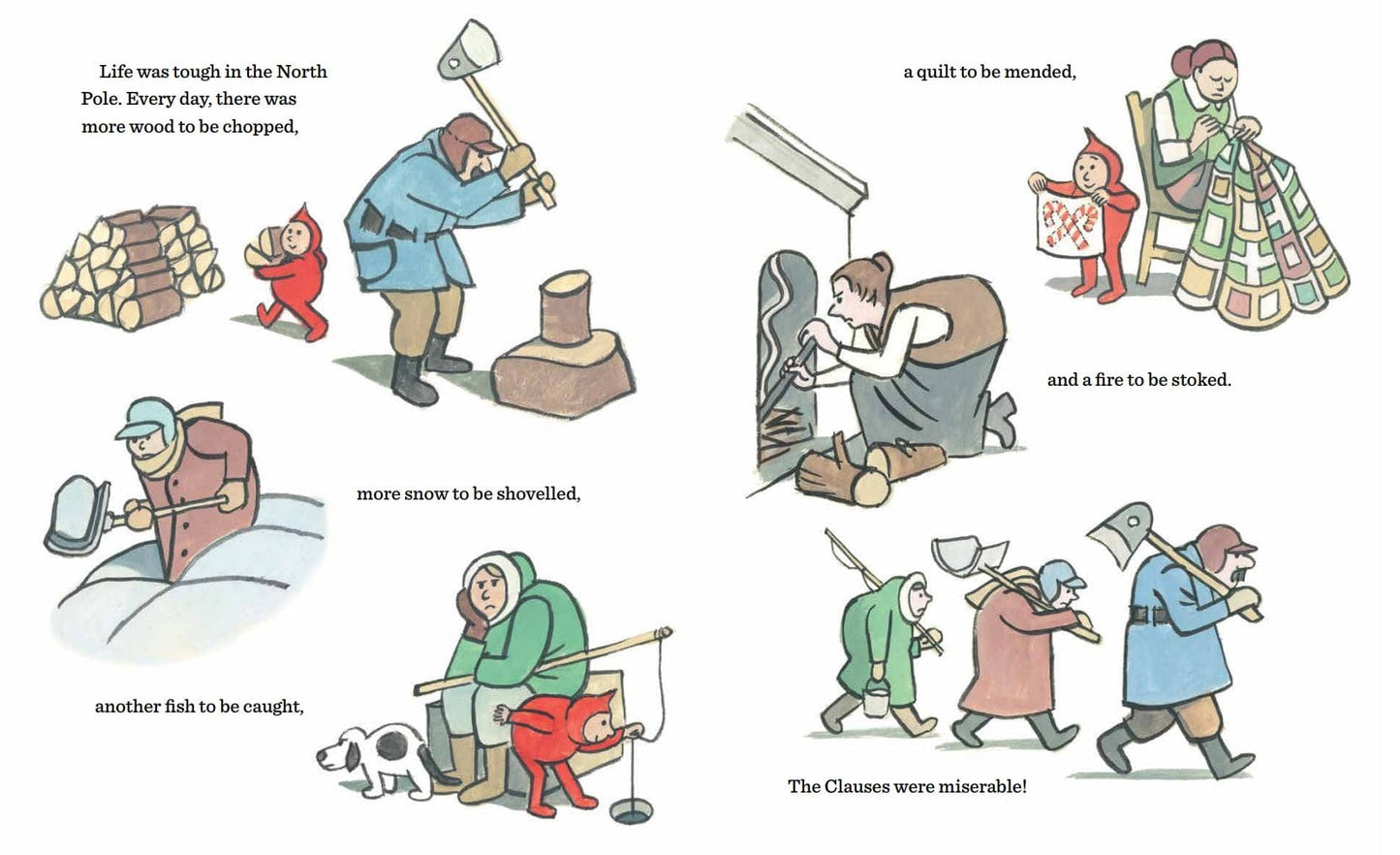 Life was tough in the North Pole. Every day, there was more wood to be chopped,

more snow to be shovelled,

another fish to be caught,

a quilt to be mended,

and a fire to be stoked.

The Clauses were miserable!