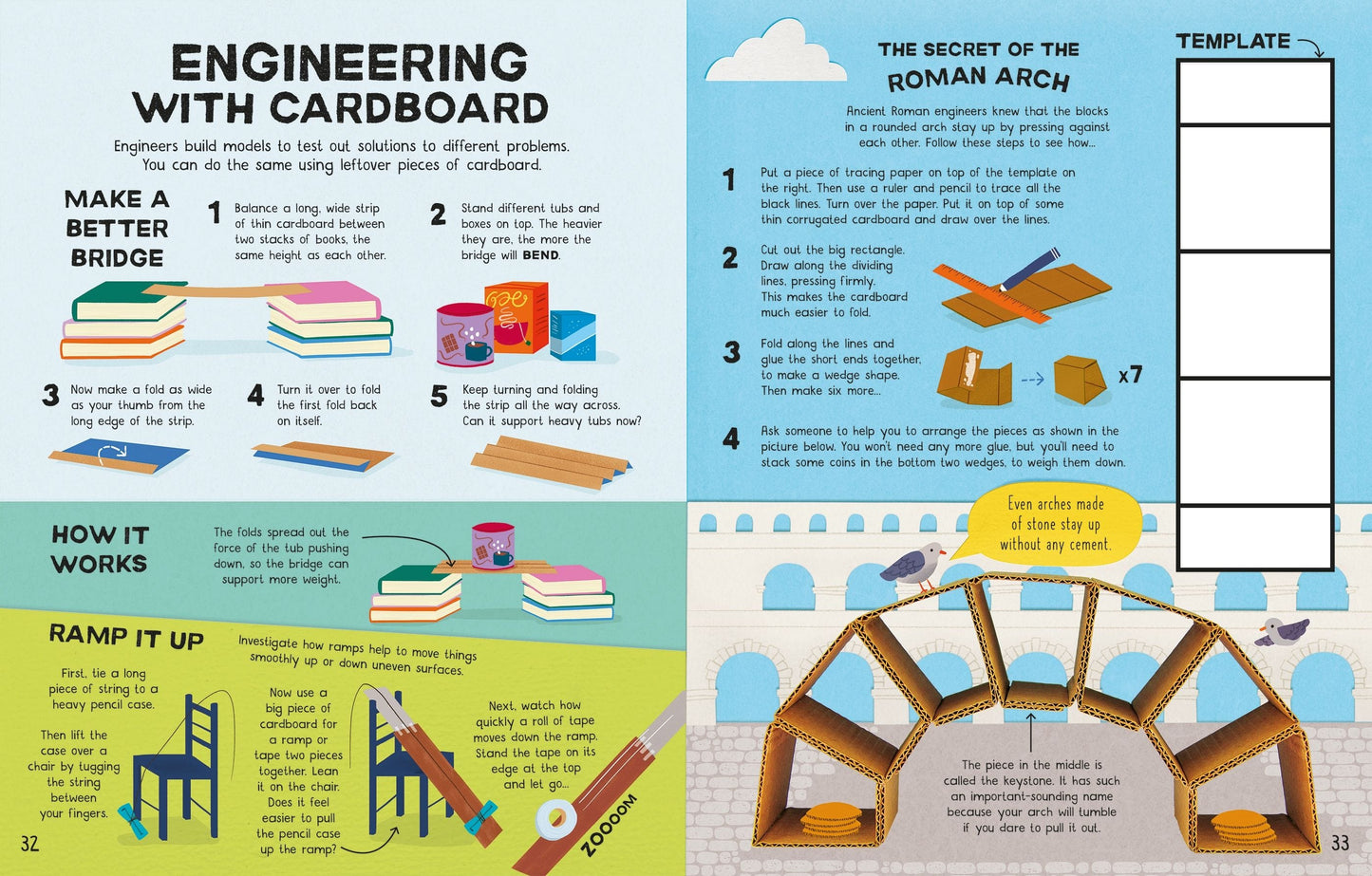 ENGINEERING WITH CARDBOARD

Engineers build models to test out solutions to different problems. You can do the same using leftover pieces of cardboard.

MAKE A BETTER BRIDGE

1 Balance a long, wide strip of thin cardboard between two stacks of books, the same height as each other.

2 Stand different tubs and boxes on top. The heavier they are, the more the bridge will BEND.

3 Now make a fold as wide as your thumb from the long edge of the strip.

4 Turn it over to fold the first fold back on itself.

5 Keep turning and folding the strip all the way across. Can it support heavy tubs now?

HOW IT WORKS

The folds spread out the force of the tub pushing down, so the bridge can support more weight.

RAMP IT UP

Investigate how ramps help to move things smoothly up or down uneven surfaces.

First, tie a long piece of string to a heavy pencil case.

Then lift the case over a chair by tugging the string between your fingers.

Now use a big piece of cardboard for a ramp or tape two pieces together. Lean it on the chair. Does it feel easier to pull the pencil case up the ramp?

Next, watch how quickly a roll of tape moves down the ramp. Stand the tape on its edge at the top and let go...

ZOOOOM

32

THE SECRET OF THE ROMAN ARCH

Ancient Roman engineers knew that the blocks in a rounded arch stay up by pressing against each other. Follow these steps to see how...

1 Put a piece of tracing paper on top of the template on the right. Then use a ruler and pencil to trace all the black lines. Turn over the paper. Put it on top of some thin corrugated cardboard and draw over the lines.

2 Cut out the big rectangle. Draw along the dividing lines, pressing firmly. This makes the cardboard much easier to fold.

3 Fold along the lines and glue the short ends together, to make a wedge shape. Then make six more...

x7

4 Ask someone to help you to arrange the pieces as shown in the picture below. You won't need any more glue, but you'll need to stack some coins in the bottom two wedges, to weigh them down.

TEMPLATE

Even arches made of stone stay up without any cement.

The piece in the middle is called the keystone. It has such an important-sounding name because your arch will tumble if you dare to pull it out.

33